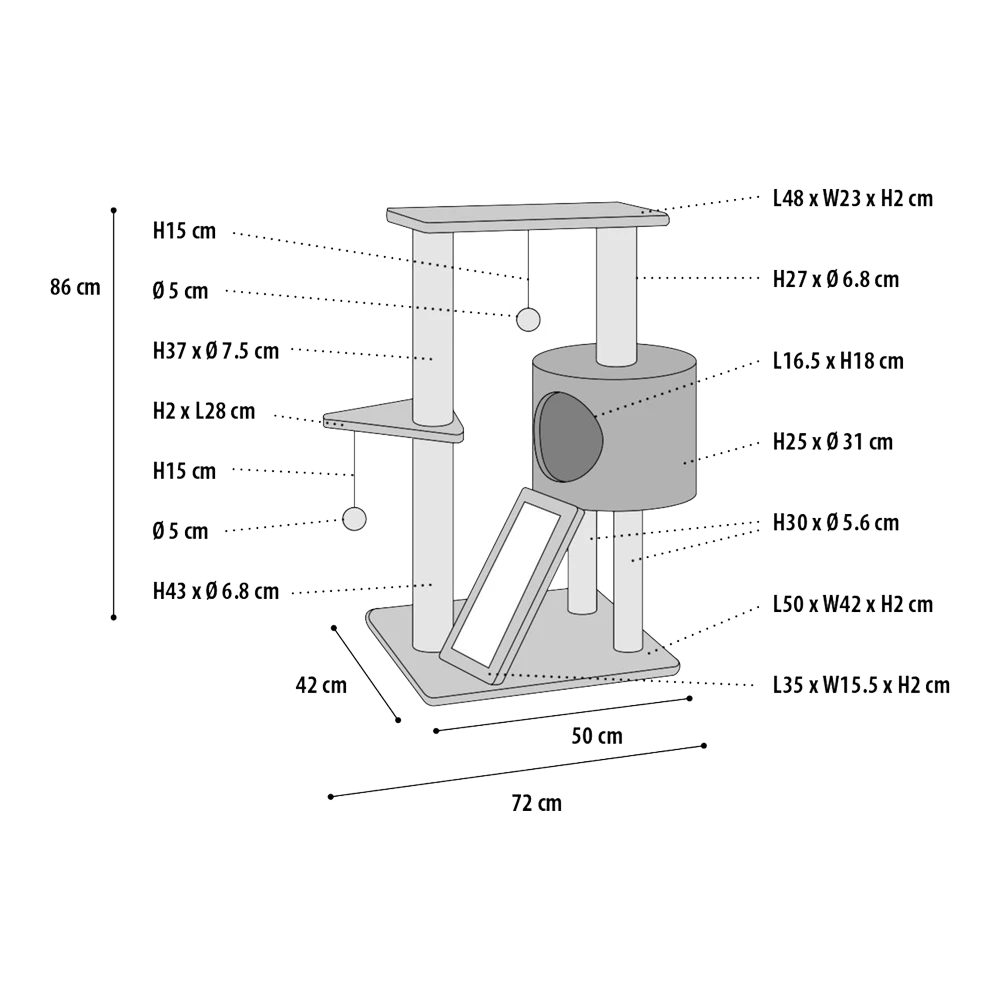 86 cm

H15 cm

Ø 5 cm

H37 x Ø 7.5 cm

H2 x L28 cm

H15 cm

Ø 5 cm

H43 x Ø 6.8 cm

L48 x W23 x H2 cm

H27 x Ø 6.8 cm

L16.5 x H18 cm

H25 x Ø 31 cm

H30 x Ø 5.6 cm

L50 x W42 x H2 cm

L35 x W15.5 x H2 cm

42 cm

50 cm

72 cm